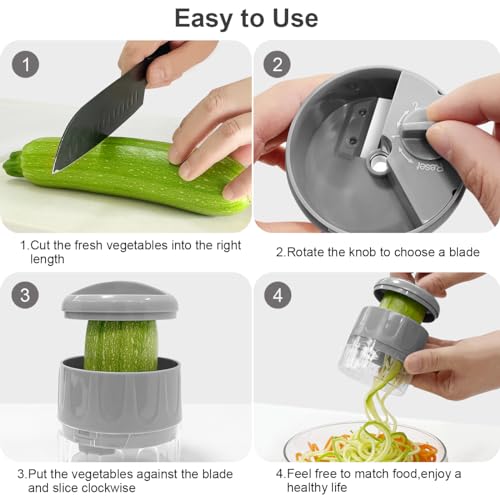 Easy to Use

1

2

Reset

1.Cut the fresh vegetables into the right length

2.Rotate the knob to choose a blade

3

4

3.Put the vegetables against the blade and slice clockwise

4.Feel free to match food,enjoy a healthy life