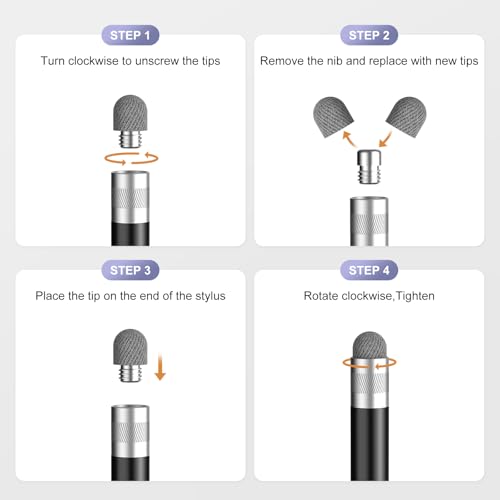 STEP 1

Turn clockwise to unscrew the tips

STEP 2

Remove the nib and replace with new tips

STEP 3

Place the tip on the end of the stylus

STEP 4

Rotate clockwise,Tighten