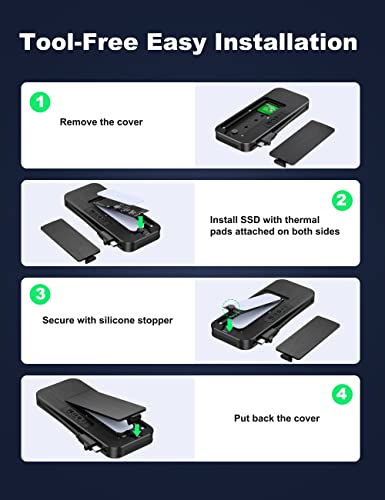 Tool-Free Easy Installation

1

Remove the cover

2

Install SSD with thermal pads attached on both sides

3

Secure with silicone stopper

4

Put back the cover