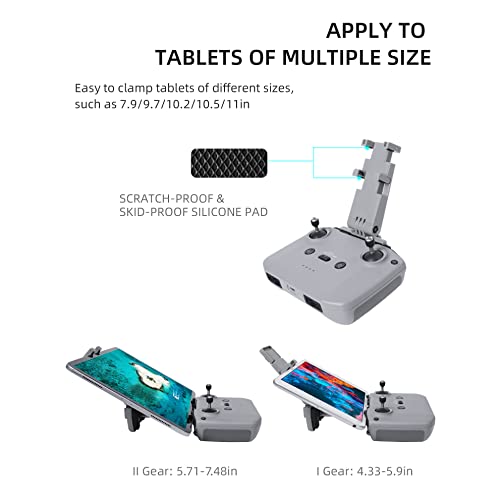 APPLY TO
TABLETS OF MULTIPLE SIZE

Easy to clamp tablets of different sizes, such as 7.9/9.7/10.2/10.5/11in

SCRATCH-PROOF &
SKID-PROOF SILICONE PAD

II Gear: 5.71-7.48in

I Gear: 4.33-5.9in