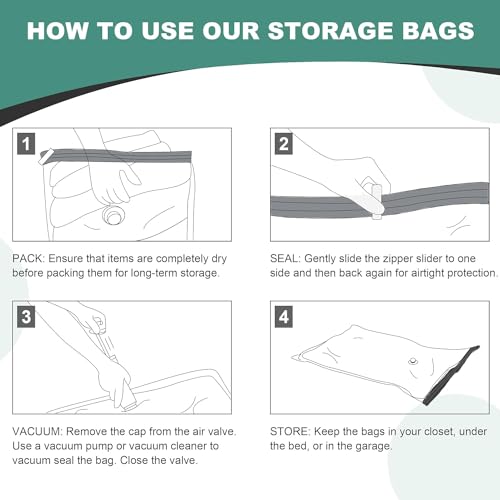 HOW TO USE OUR STORAGE BAGS

1

PACK: Ensure that items are completely dry before packing them for long-term storage.

2

SEAL: Gently slide the zipper slider to one side and then back again for airtight protection.

3

VACUUM: Remove the cap from the air valve. Use a vacuum pump or vacuum cleaner to vacuum seal the bag. Close the valve.

4

STORE: Keep the bags in your closet, under the bed, or in the garage.