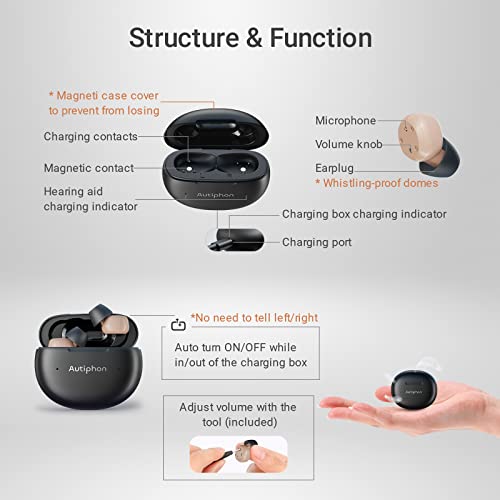 Structure & Function

* Magneti case cover to prevent from losing

Charging contacts

Magnetic contact

Hearing aid charging indicator

Autiphon

Microphone

Volume knob

Earplug

* Whistling-proof domes

Charging box charging indicator

Charging port

Autiphon

*No need to tell left/right

Auto turn ON/OFF while in/out of the charging box

Adjust volume with the tool (included)

Autiphon