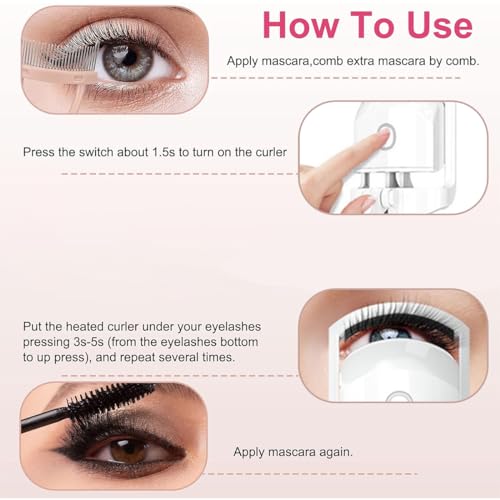 How To Use

Apply mascara,comb extra mascara by comb.

Press the switch about 1.5s to turn on the curler

Put the heated curler under your eyelashes pressing 3s-5s (from the eyelashes bottom to up press), and repeat several times.

Apply mascara again.