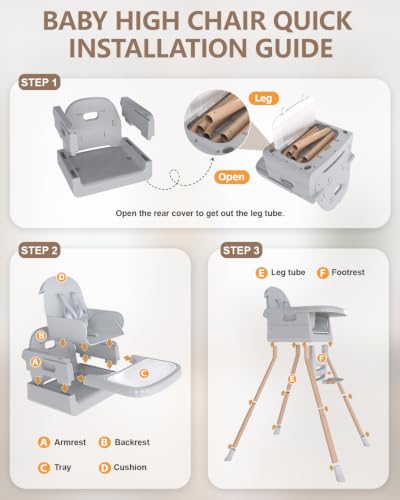 BABY HIGH CHAIR QUICK INSTALLATION GUIDE

STEP 1

Leg

Open

Open the rear cover to get out the leg tube.

STEP 2

D

B

A

C

A Armrest B Backrest

C Tray D Cushion

STEP 3

E Leg tube F Footrest

F

E