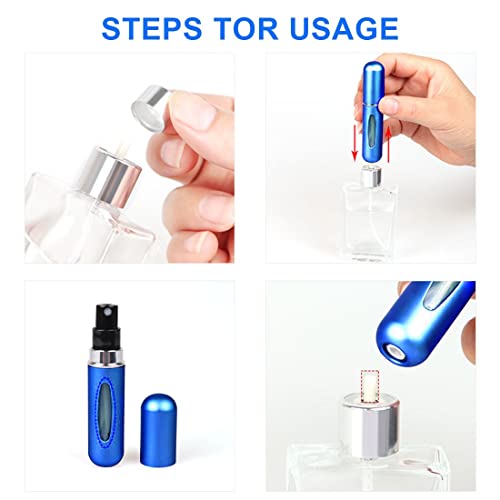 STEPS TOR USAGE