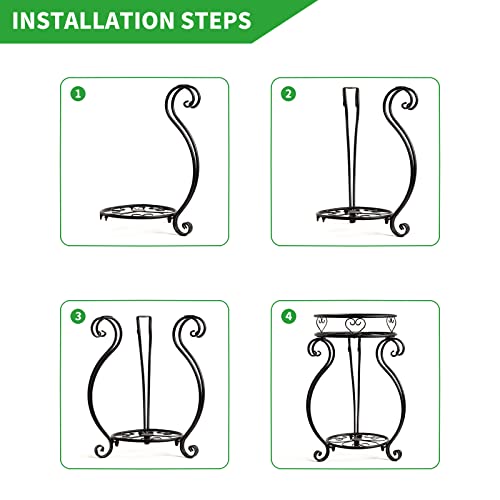 INSTALLATION STEPS

1

2

3

4