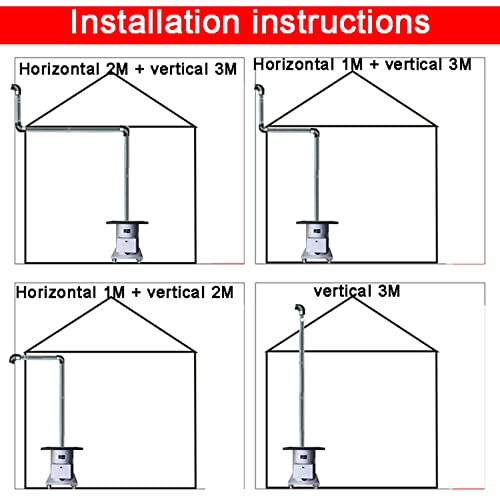 Installation instructions

Horizontal 2M + vertical 3M

Horizontal 1M + vertical 3M

Horizontal 1M + vertical 2M

vertical 3M