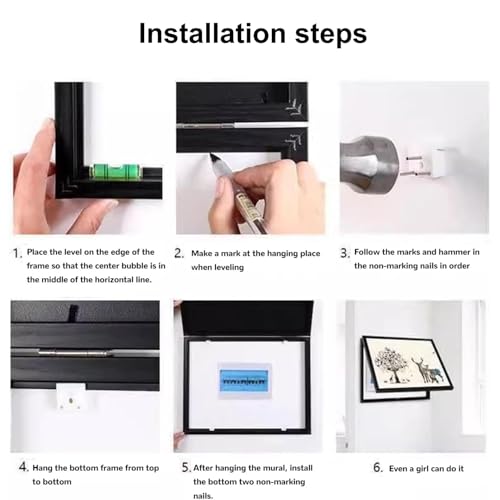 Installation steps

1. Place the level on the edge of the frame so that the center bubble is in the middle of the horizontal line.

2. Make a mark at the hanging place when leveling

3. Follow the marks and hammer in the non-marking nails in order

4. Hang the bottom frame from top to bottom

5. After hanging the mural, install the bottom two non-marking nails.

6. Even a girl can do it