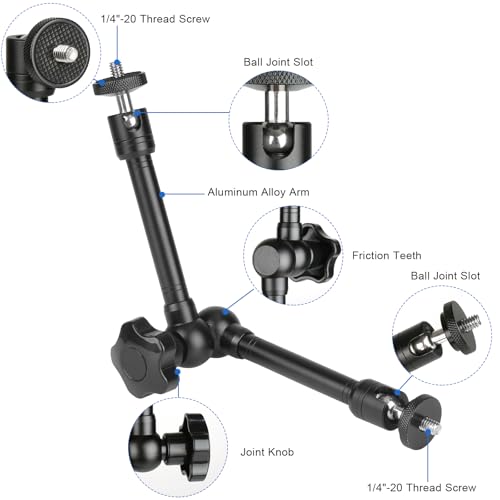 1/4"-20 Thread Screw

Ball Joint Slot

Aluminum Alloy Arm

Friction Teeth

Ball Joint Slot

Joint Knob

1/4"-20 Thread Screw