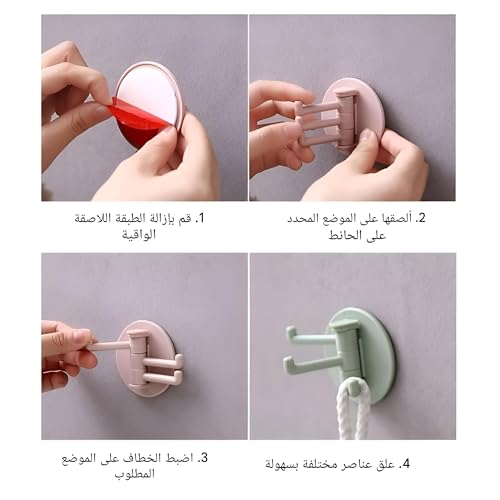 1. قم بإزالة الطبقة اللاصقة الواقية

2. ألصقها على الموضع المحدد على الحائط

3. اضبط الخطاف على الموضع المطلوب

4. علق عناصر مختلفة بسهولة