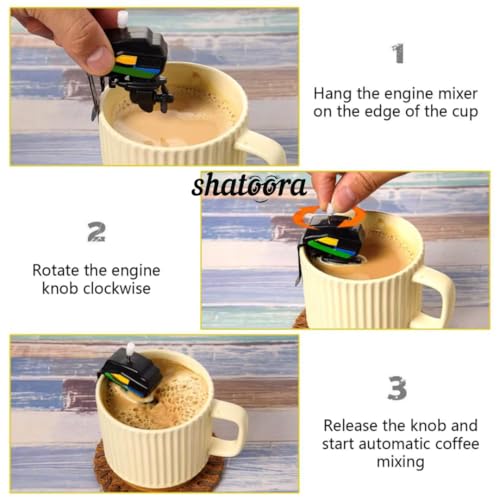 1

Hang the engine mixer on the edge of the cup

shatoora

2

Rotate the engine knob clockwise

3

Release the knob and start automatic coffee mixing