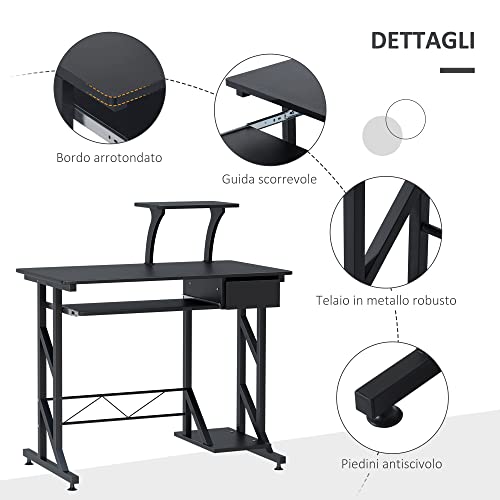 DETTAGLI

Bordo arrotondato

Guida scorrevole

Telaio in metallo robusto

Piedini antiscivolo