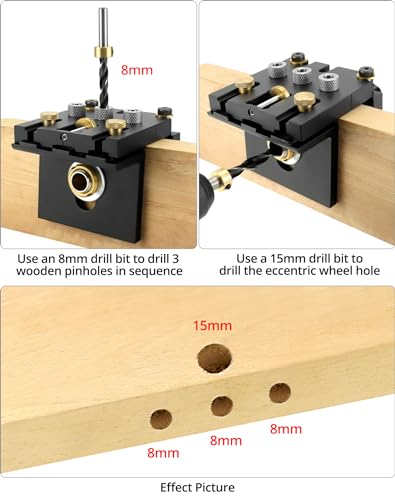 8mm

Use an 8mm drill bit to drill 3 wooden pinholes in sequence

Use a 15mm drill bit to drill the eccentric wheel hole

15mm

8mm

8mm

8mm

Effect Picture