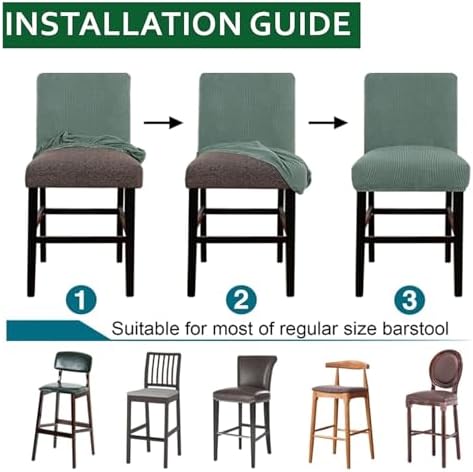 INSTALLATION GUIDE

1

2

3

Suitable for most of regular size barstool