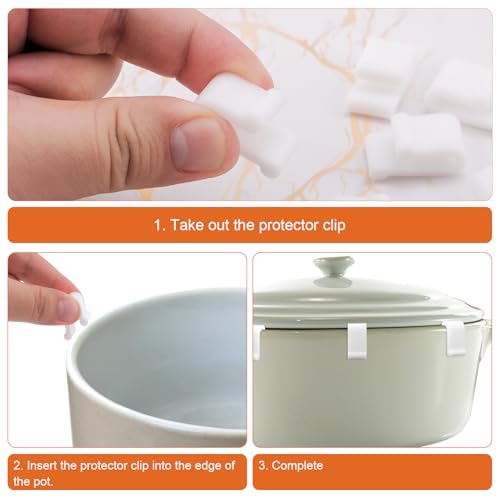 1. Take out the protector clip

2. Insert the protector clip into the edge of the pot.

3. Complete