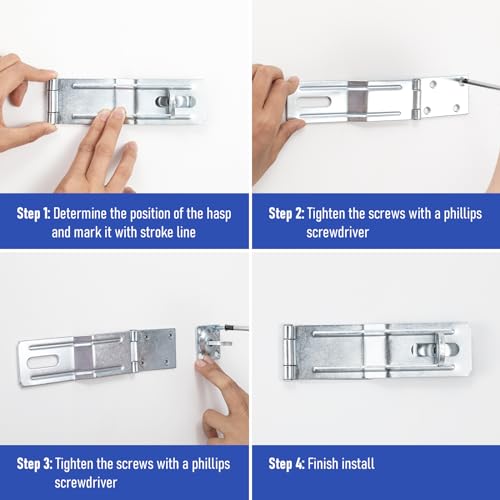 Step 1: Determine the position of the hasp and mark it with stroke line

Step 2: Tighten the screws with a phillips screwdriver

Step 3: Tighten the screws with a phillips screwdriver

Step 4: Finish install