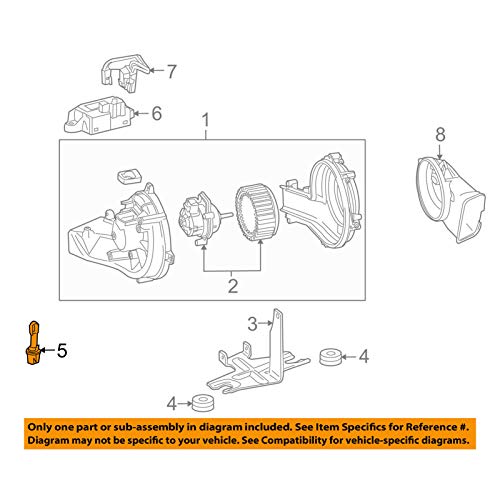 7
6
1
8
2
3
5
4
4

Only one part or sub-assembly in diagram included. See Item Specifics for Reference #. Diagram may not be specific to your vehicle. See Compatibility for vehicle-specific diagrams.