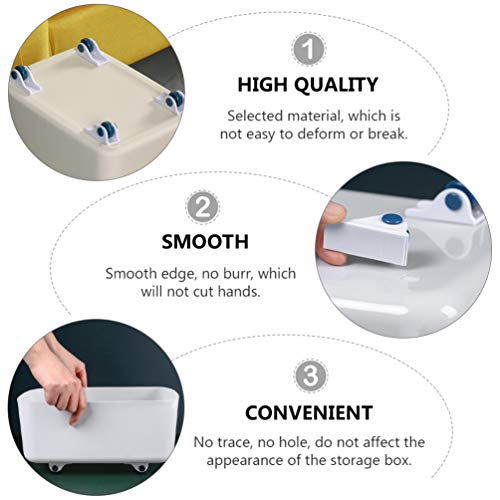 1

HIGH QUALITY

Selected material, which is not easy to deform or break.

2

SMOOTH

Smooth edge, no burr, which will not cut hands.

3

CONVENIENT

No trace, no hole, do not affect the appearance of the storage box.