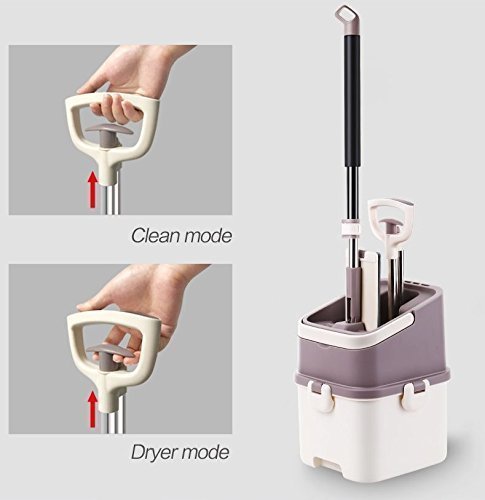 Clean mode

Dryer mode