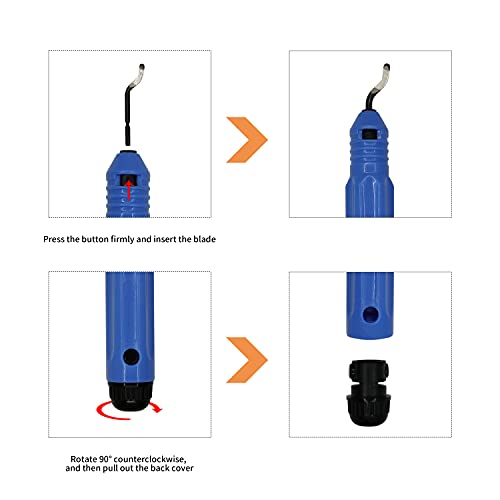 Press the button firmly and insert the blade

Rotate 90° counterclockwise, and then pull out the back cover