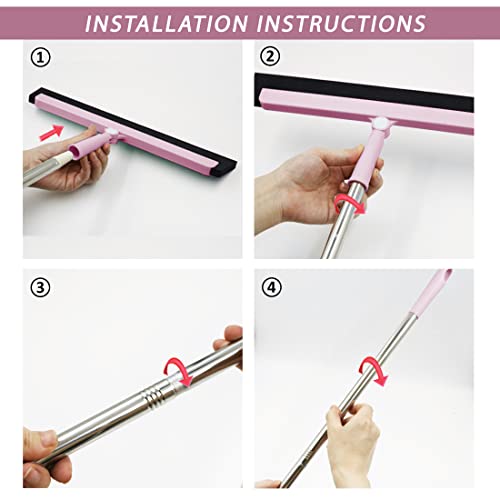 INSTALLATION INSTRUCTIONS

①

②

③

④