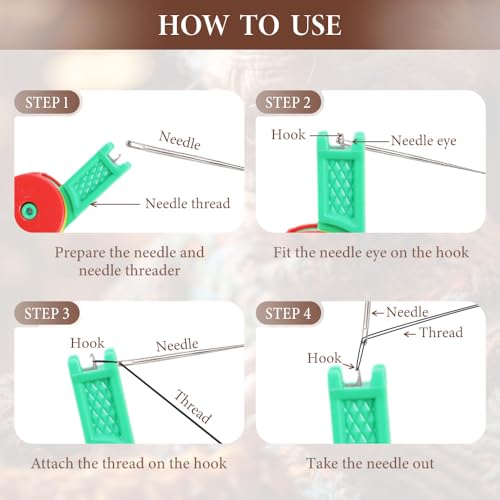 HOW TO USE

STEP 1

Needle

Needle thread

Prepare the needle and needle threader

STEP 2

Hook

Needle eye

Fit the needle eye on the hook

STEP 3

Hook

Needle

Thread

Attach the thread on the hook

STEP 4

Needle

Thread

Hook

Take the needle out