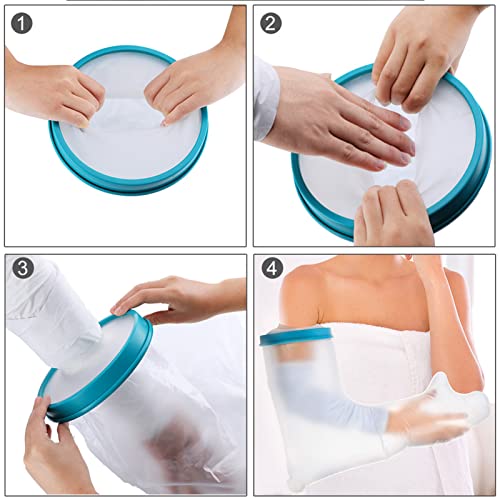 1

2

3

4