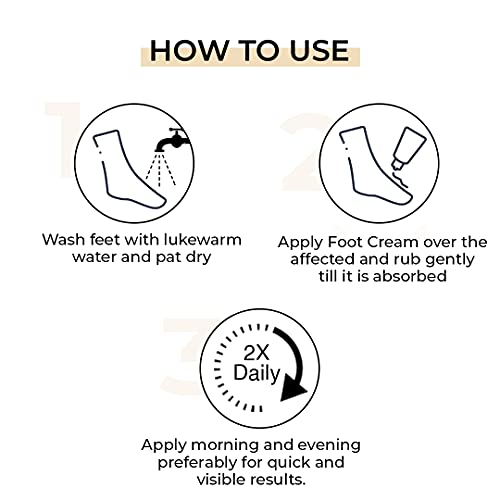 HOW TO USE

1

Wash feet with lukewarm water and pat dry

2

Apply Foot Cream over the affected and rub gently till it is absorbed

3

2X Daily

Apply morning and evening preferably for quick and visible results.