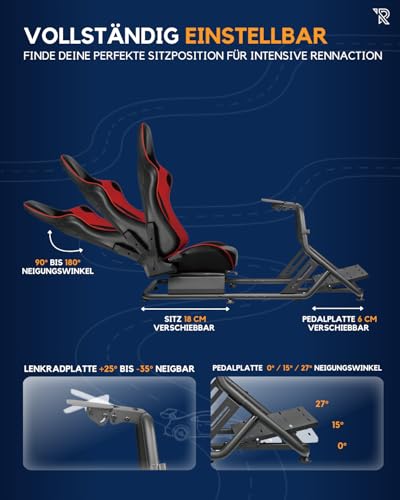 VOLLSTÄNDIG EINSTELLBAR
FINDE DEINE PERFEKTE SITZPOSITION FÜR INTENSIVE RENNACTION

90° BIS 180° NEIGUNGSWINKEL

SITZ 18 CM VERSCHIEBBAR

PEDALPLATTE 6 CM VERSCHIEBBAR

LENKRADPLATTE +25° BIS -35° NEIGBAR

PEDALPLATTE 0° / 15° / 27° NEIGUNGSWINKEL

27°
15°
0°