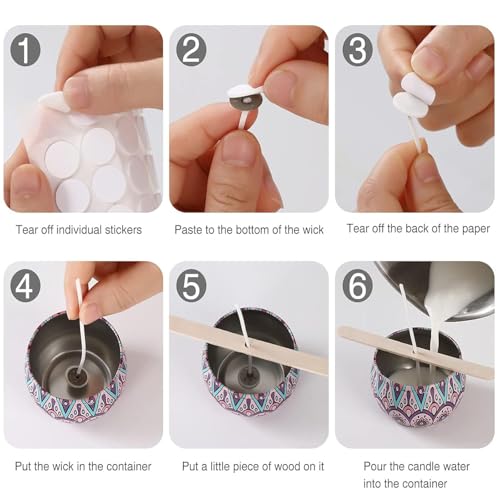 1

Tear off individual stickers

2

Paste to the bottom of the wick

3

Tear off the back of the paper

4

Put the wick in the container

5

Put a little piece of wood on it

6

Pour the candle water into the container