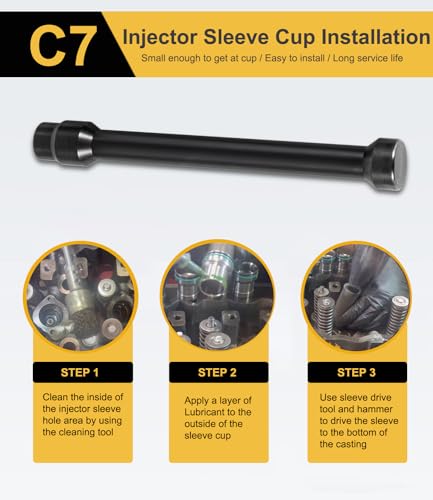 C7

Injector Sleeve Cup Installation

Small enough to get at cup / Easy to install / Long service life

STEP 1

Clean the inside of the injector sleeve hole area by using the cleaning tool

STEP 2

Apply a layer of Lubricant to the outside of the sleeve cup

STEP 3

Use sleeve drive tool and hammer to drive the sleeve to the bottom of the casting