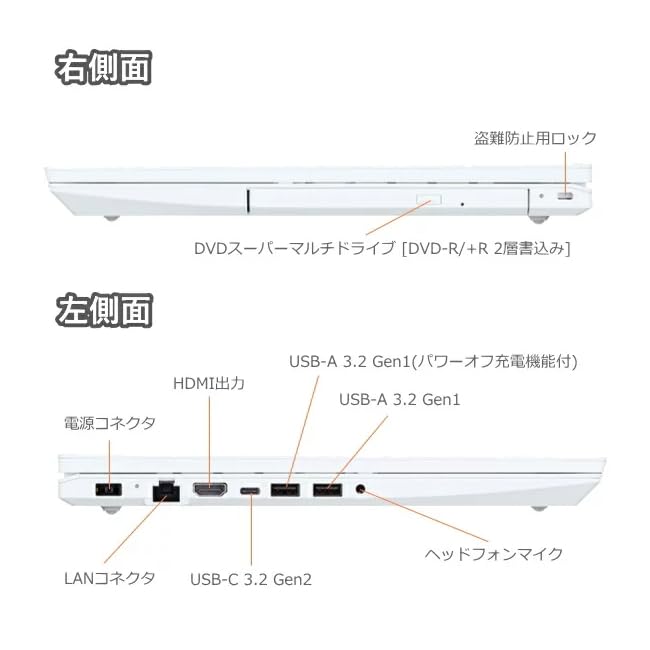 右側面

盗難防止用ロック

DVDスーパーマルチドライブ [DVD-R/+R 2層書込み]

左側面

USB-A 3.2 Gen1(パワーオフ充電機能付)

HDMI出力

USB-A 3.2 Gen1

電源コネクタ

ヘッドフォンマイク

LANコネクタ

USB-C 3.2 Gen2