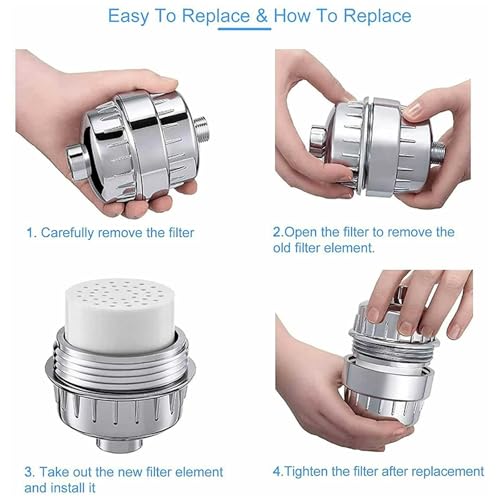 Easy To Replace & How To Replace

1. Carefully remove the filter

2.Open the filter to remove the old filter element.

3. Take out the new filter element and install it

4.Tighten the filter after replacement