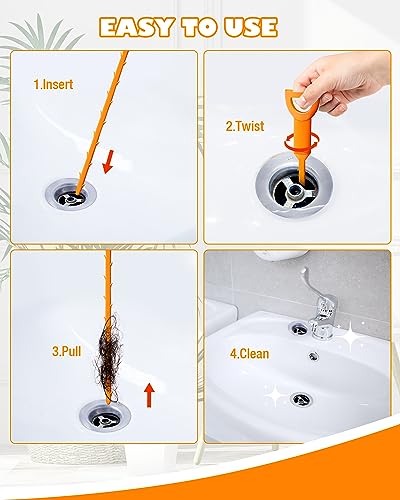 EASY TO USE

1.Insert

2.Twist

3.Pull

4.Clean