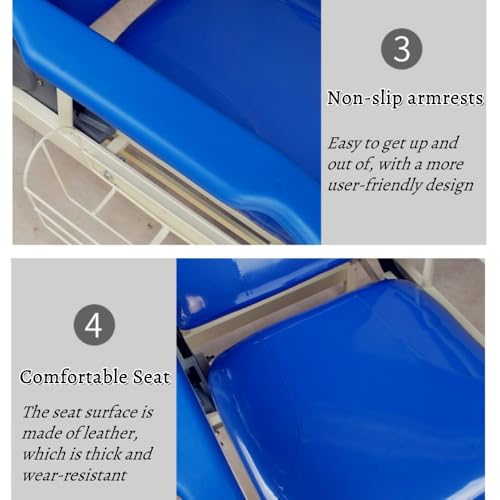 3

Non-slip armrests

Easy to get up and out of, with a more user-friendly design

4

Comfortable Seat

The seat surface is made of leather, which is thick and wear-resistant