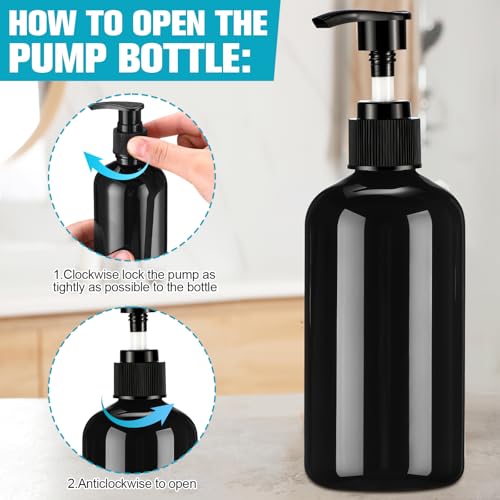 HOW TO OPEN THE PUMP BOTTLE:

1.Clockwise lock the pump as tightly as possible to the bottle

2.Anticlockwise to open