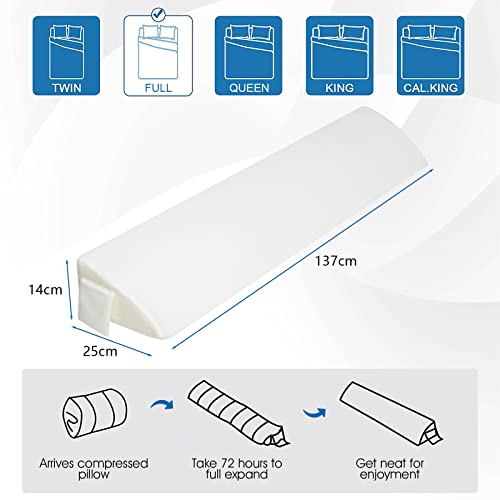 TWIN
FULL
QUEEN
KING
CAL.KING

137cm
14cm
25cm

Arrives compressed pillow

Take 72 hours to full expand

Get neat for enjoyment