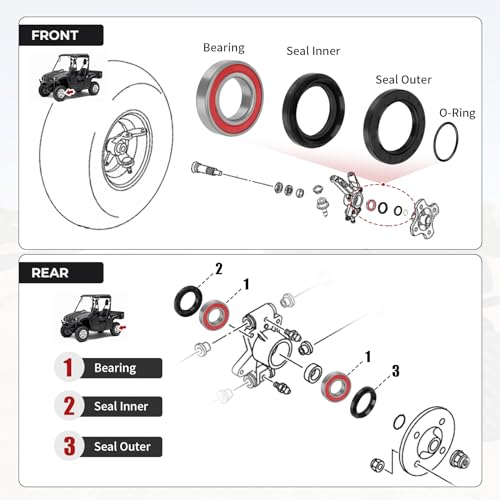 FRONT

Bearing

Seal Inner

Seal Outer

O-Ring

REAR

2

1

1

3

1 Bearing

2 Seal Inner

3 Seal Outer