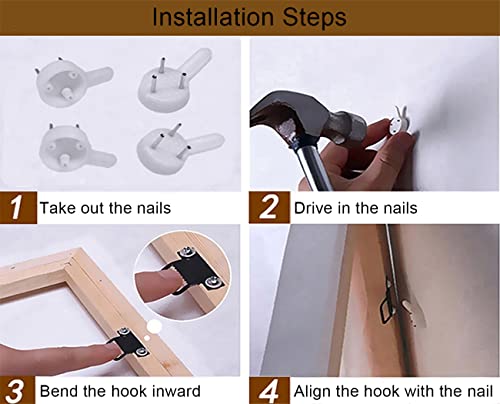 Installation Steps

1 Take out the nails

2 Drive in the nails

3 Bend the hook inward

4 Align the hook with the nail