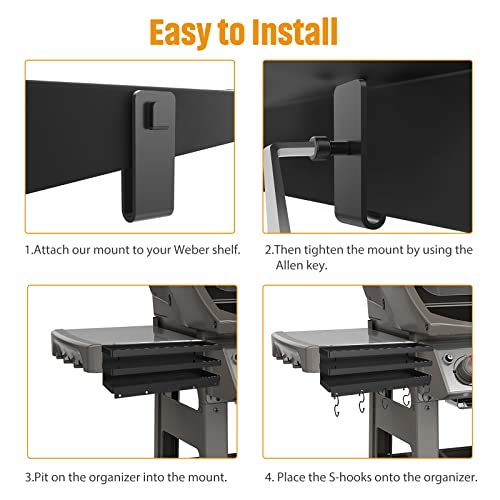 Easy to Install

1.Attach our mount to your Weber shelf.

2.Then tighten the mount by using the Allen key.

3.Pit on the organizer into the mount.

4. Place the S-hooks onto the organizer.