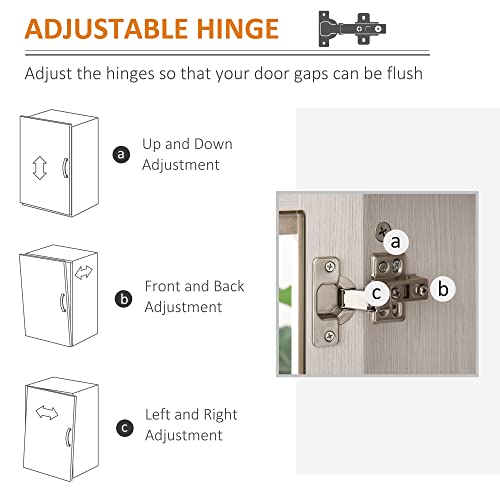 ADJUSTABLE HINGE

Adjust the hinges so that your door gaps can be flush

a Up and Down Adjustment

b Front and Back Adjustment

c Left and Right Adjustment

a

c

b