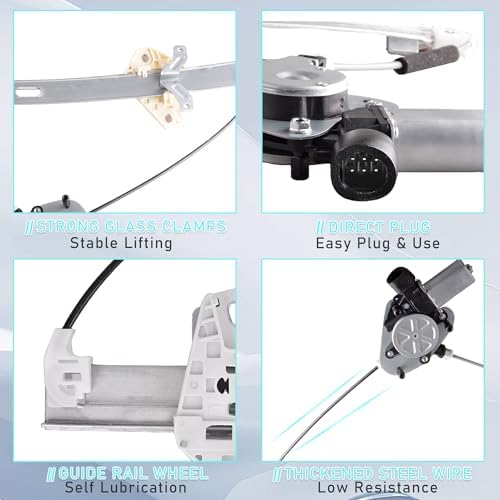 // STRONG GLASS CLAMPS
Stable Lifting

// DIRECT PLUG
Easy Plug & Use

// GUIDE RAIL WHEEL
Self Lubrication

// THICKENED STEEL WIRE
Low Resistance