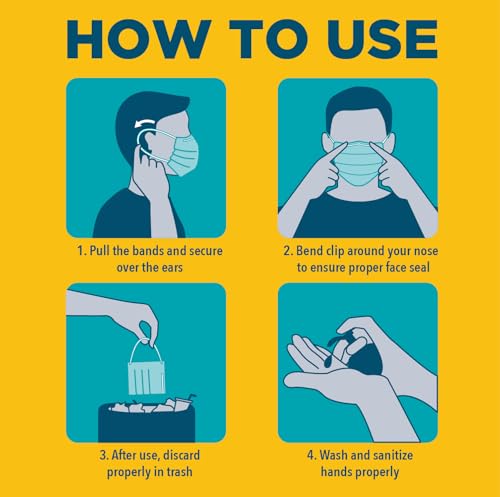 HOW TO USE

1. Pull the bands and secure over the ears

2. Bend clip around your nose to ensure proper face seal

3. After use, discard properly in trash

4. Wash and sanitize hands properly