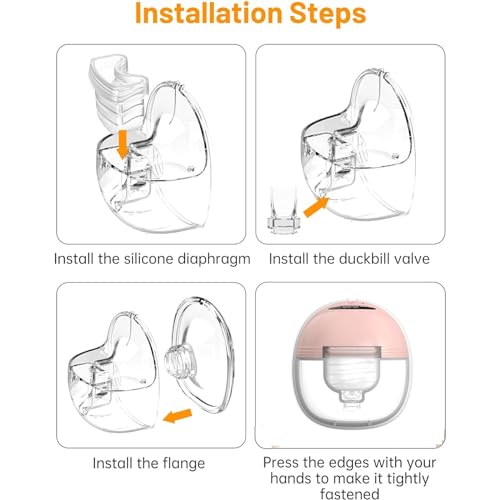 Installation Steps

Install the silicone diaphragm

Install the duckbill valve

Install the flange

Press the edges with your hands to make it tightly fastened