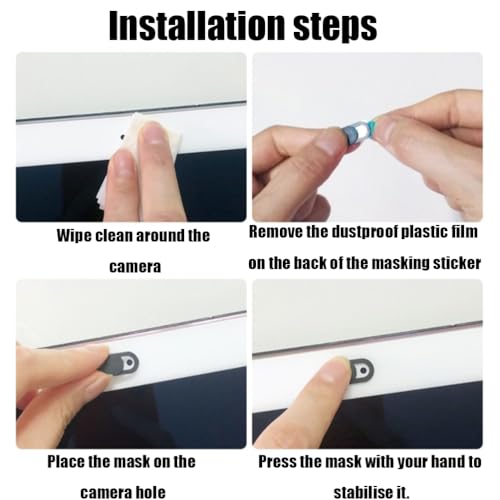 Installation steps

Wipe clean around the camera

Remove the dustproof plastic film on the back of the masking sticker

Place the mask on the camera hole

Press the mask with your hand to stabilise it.