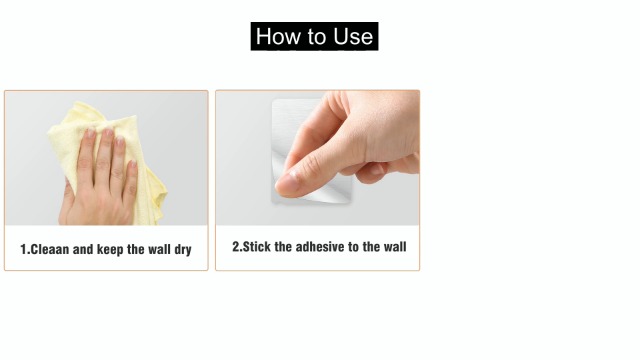 How to Use

1.Cleaan and keep the wall dry

2.Stick the adhesive to the wall