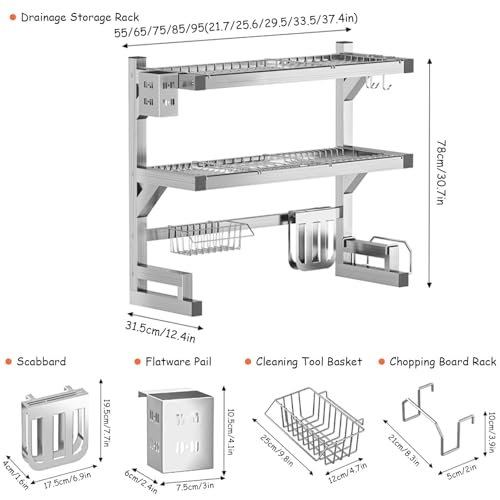 Drainage Storage Rack

55/65/75/85/95(21.7/25.6/29.5/33.5/37.4in)

78cm/30.7in

31.5cm/12.4in

Scabbard

19.5cm/7.7in

4cm/1.6in

17.5cm/6.9in

Flatware Pail

10.5cm/4.1in

6cm/2.4in

7.5cm/3in

Cleaning Tool Basket

25cm/9.8in

12cm/4.7in

Chopping Board Rack

10cm/3.9in

21cm/8.3in

5cm/2in