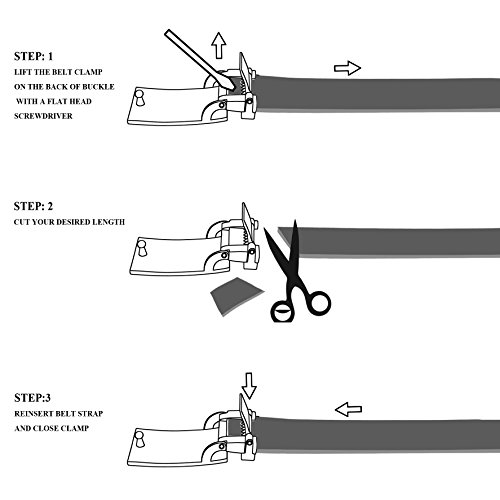 STEP: 1
LIFT THE BELT CLAMP ON THE BACK OF BUCKLE WITH A FLAT HEAD SCREWDRIVER

STEP: 2
CUT YOUR DESIRED LENGTH

STEP:3
REINSERT BELT STRAP AND CLOSE CLAMP