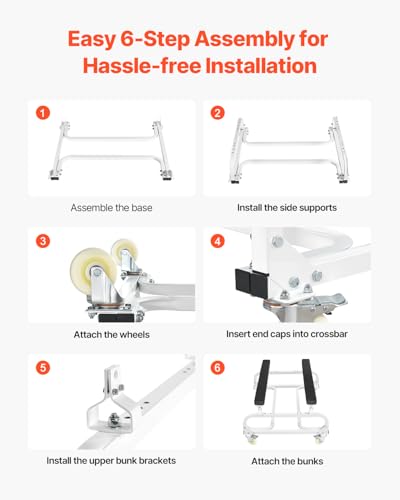 Easy 6-Step Assembly for Hassle-free Installation

1

Assemble the base

2

Install the side supports

3

Attach the wheels

4

Insert end caps into crossbar

5

Install the upper bunk brackets

6

Attach the bunks