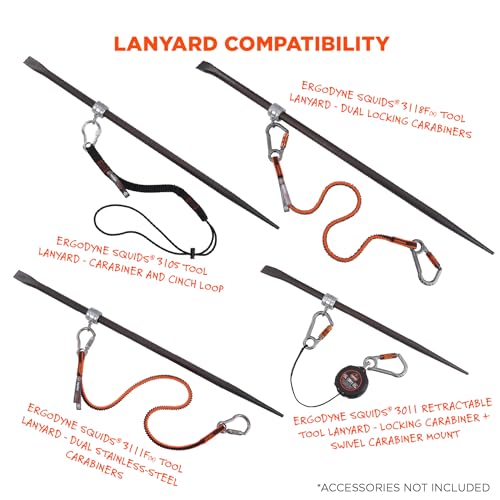 LANYARD COMPATIBILITY

ERGODYNE SQUIDS® 3118F(x) TOOL LANYARD - DUAL LOCKING CARABINERS

ERGODYNE SQUIDS® 3105 TOOL LANYARD - CARABINER AND CINCH LOOP

ERGODYNE SQUIDS® 3111F(x) TOOL LANYARD - DUAL STAINLESS-STEEL CARABINERS

ERGODYNE SQUIDS® 3011 RETRACTABLE TOOL LANYARD - LOCKING CARABINER + SWIVEL CARABINER MOUNT

*ACCESSORIES NOT INCLUDED